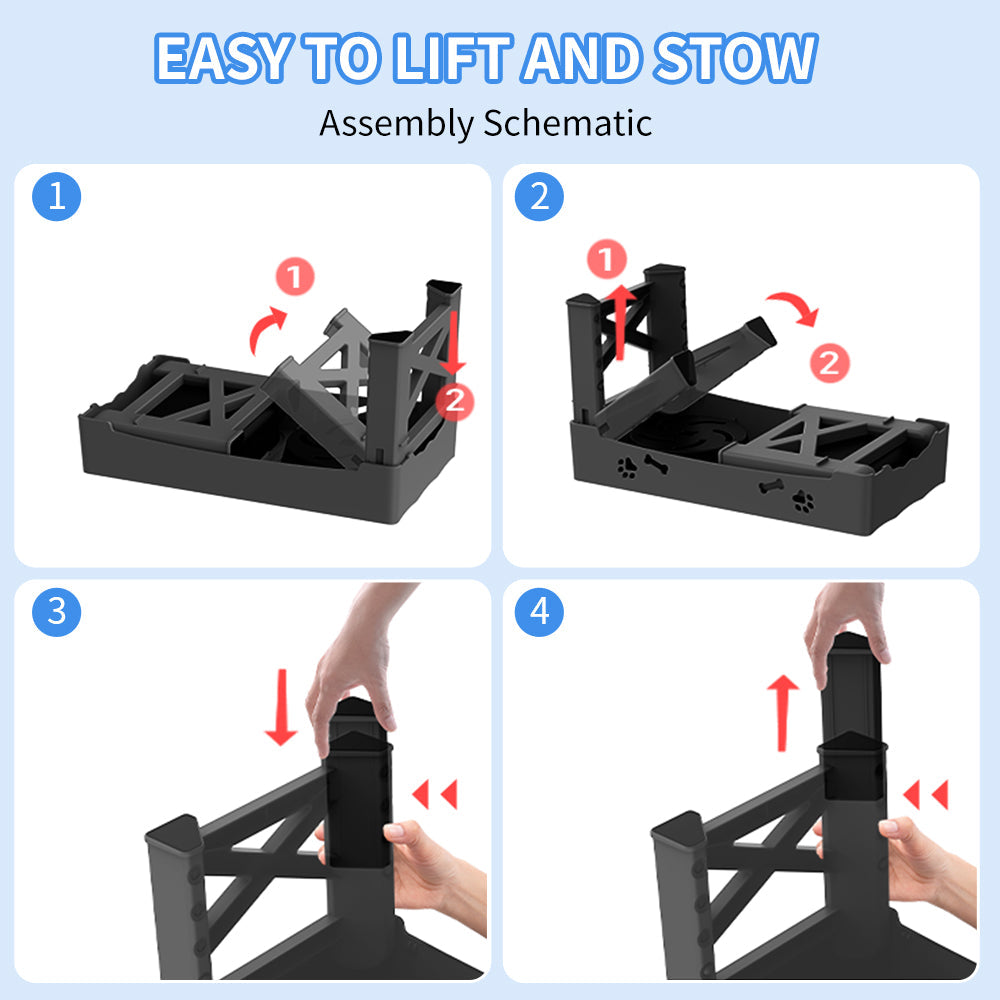 EASY TO LIFT AND STOW
Assembly Schematic

1
1
2

2
1
2

3

4